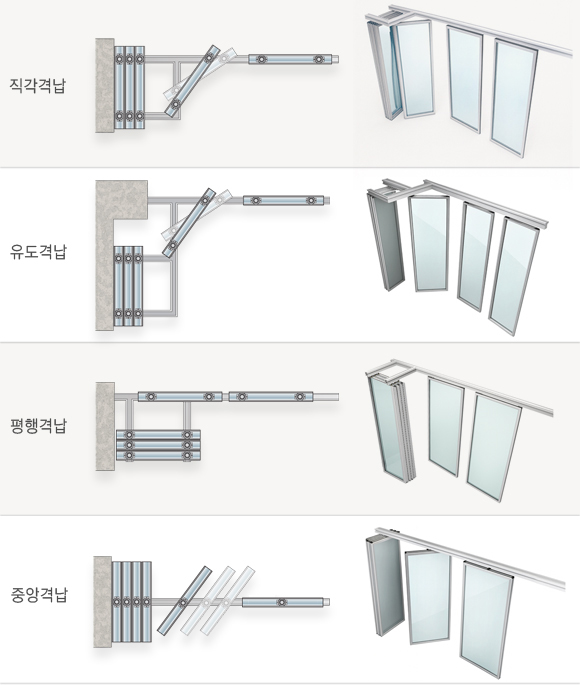 직각격납

유도격납

평행격납

중앙격납