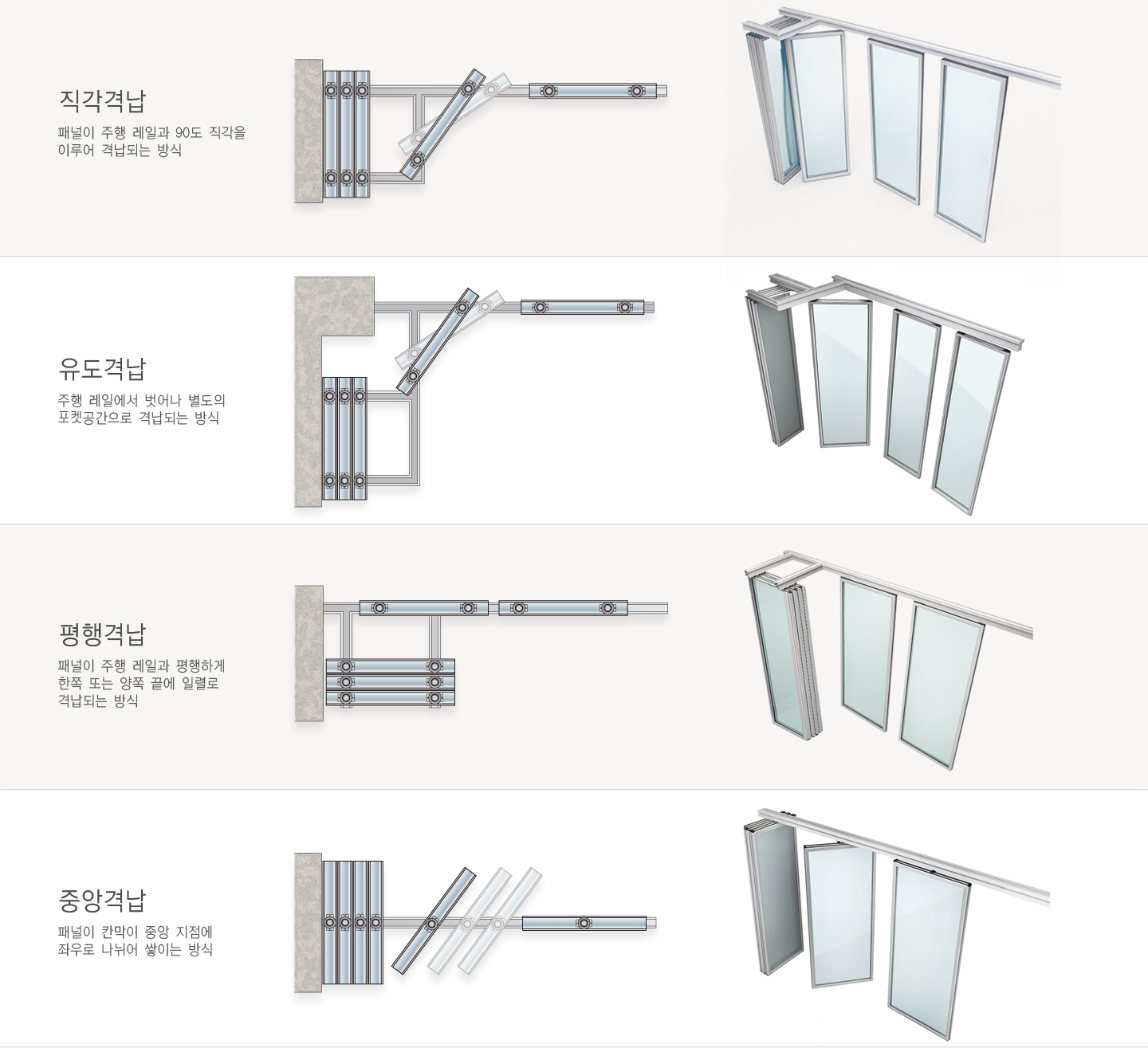 직각격납

패널이 주행 레일과 90도 직각을 이루어 격납되는 방식

유도격납

주행 레일에서 벗어나 별도의 포켓공간으로 격납되는 방식

평행격납

패널이 주행 레일과 평행하게 한쪽 또는 양쪽 끝에 일렬로 격납되는 방식

중앙격납

패널이 칸막이 중앙 지점에 좌우로 나뉘어 쌓이는 방식